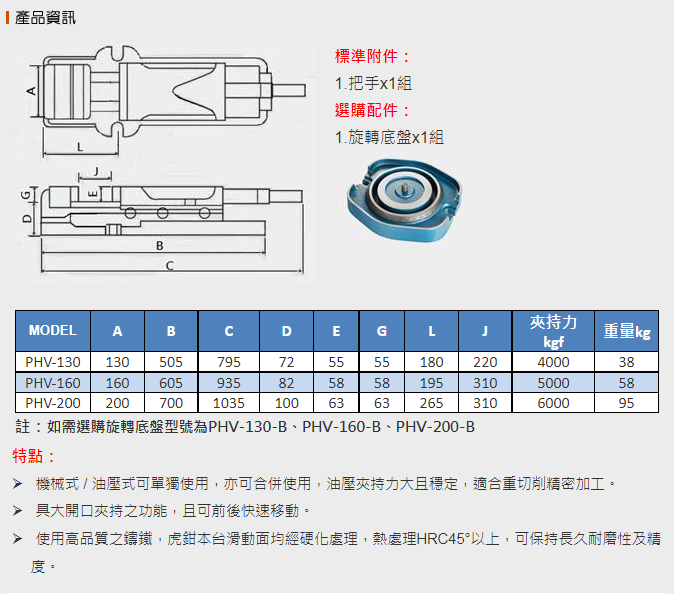 產品資訊

A
L
J
G
E
D
B
C

標準附件：
1.把手x1組
選購配件：
1.旋轉底盤x1組

| MODEL | A | B | C | D | E | G | L | J | 夾持力 kgf | 重量kg |
|---|---|---|---|---|---|---|---|---|---|---|
| PHV-130 | 130 | 505 | 795 | 72 | 55 | 55 | 180 | 220 | 4000 | 38 |
| PHV-160 | 160 | 605 | 935 | 82 | 58 | 58 | 195 | 310 | 5000 | 58 |
| PHV-200 | 200 | 700 | 1035 | 100 | 63 | 63 | 265 | 310 | 6000 | 95 |

註：如需選購旋轉底盤型號為PHV-130-B、PHV-160-B、PHV-200-B

特點：

➢ 機械式 / 油壓式可單獨使用，亦可合併使用，油壓夾持力大且穩定，適合重切削精密加工。

➢ 具大開口夾持之功能，且可前後快速移動。

➢ 使用高品質之鑄鐵，虎鉗本台滑動面均經硬化處理，熱處理HRC45°以上，可保持長久耐磨性及精度。